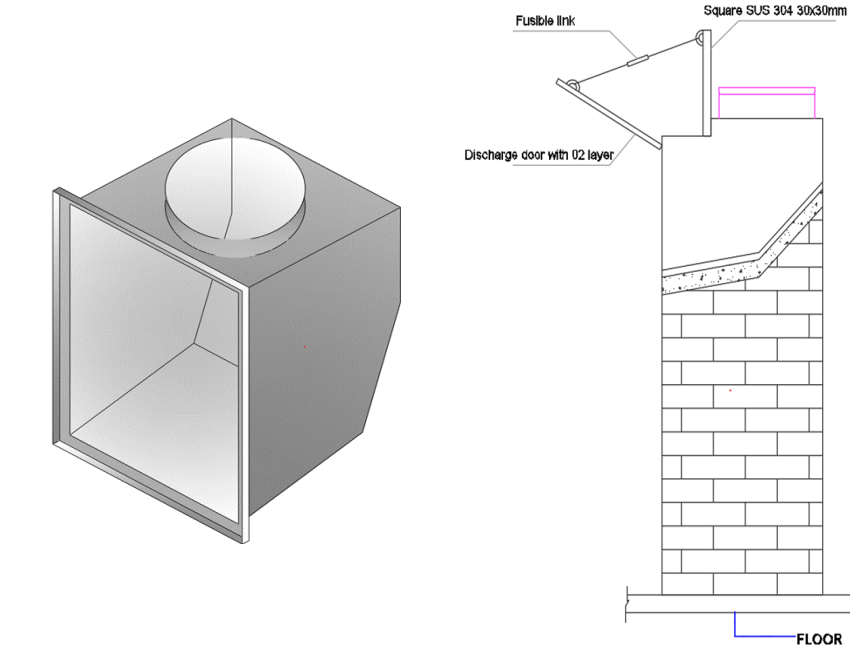 Fusible link

Square SUS 304 30x30mm

Discharge door with 02 layer

FLOOR